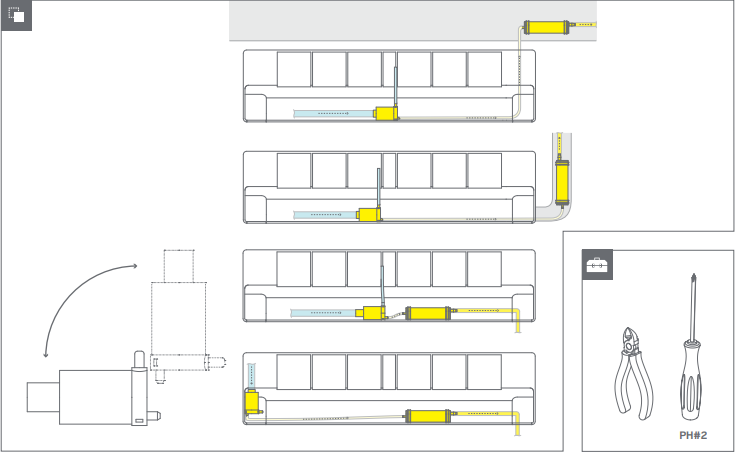 PH#2